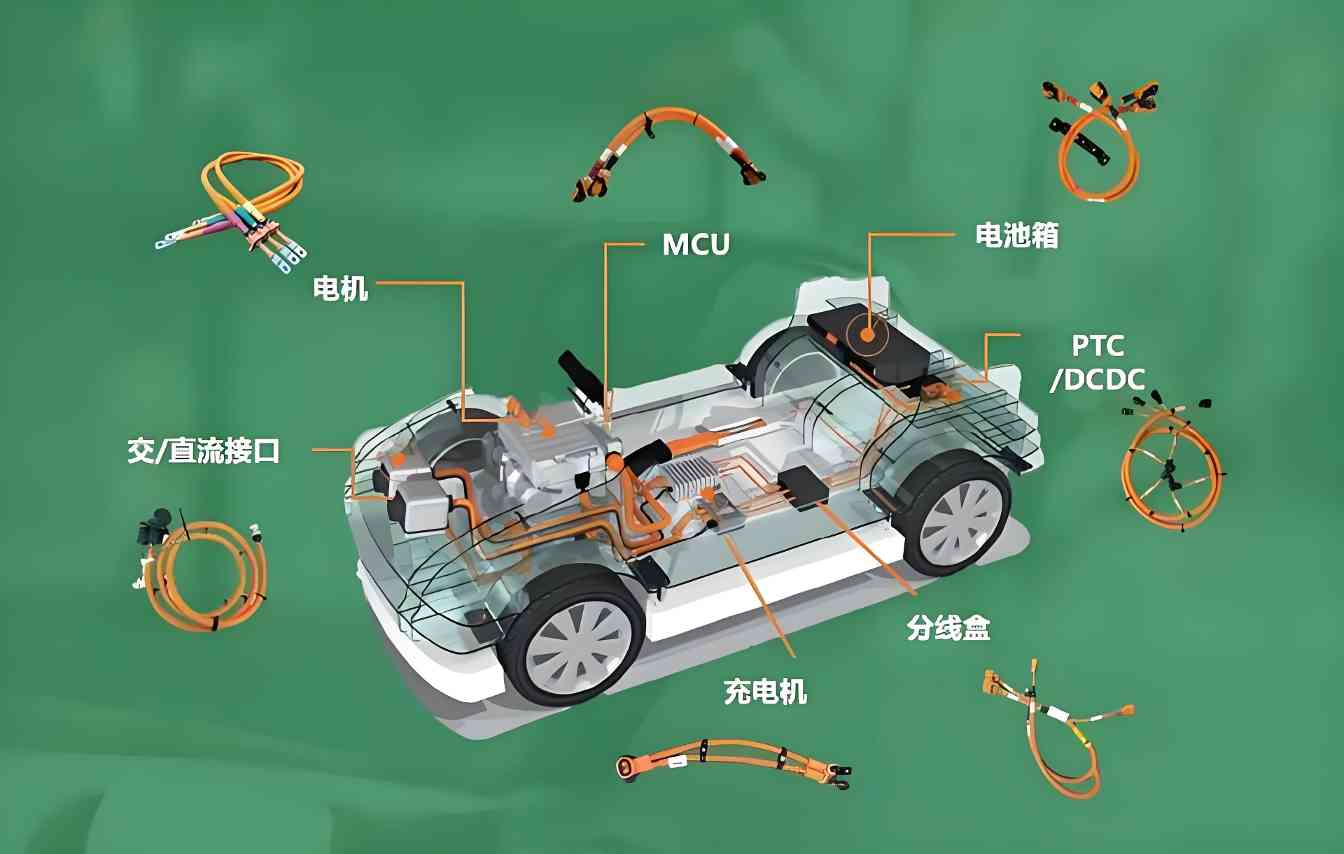 MCU

电池箱

电机

PTC
/DCDC

交/直流接口

分线盒

充电机